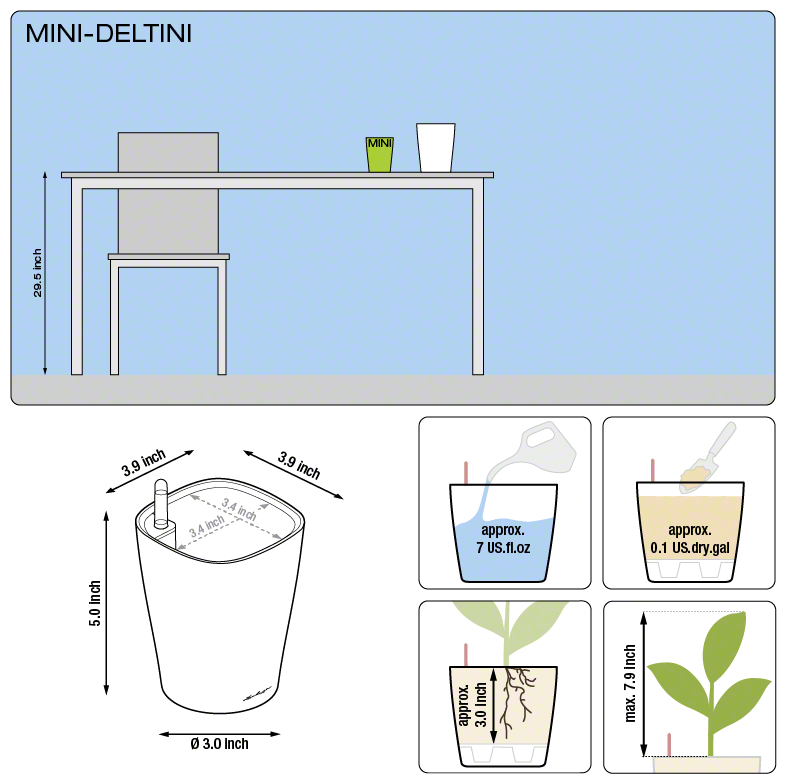 MINI-DELTINI

MINI

29.5 inch

3.9 inch

3.9 inch

3.4 inch

3.4 inch

5.0 inch

Ø 3.0 inch

approx.
7 US.fl.oz

approx.
0.1 US.dry.gal

approx.
3.0 inch

max. 7.9 inch